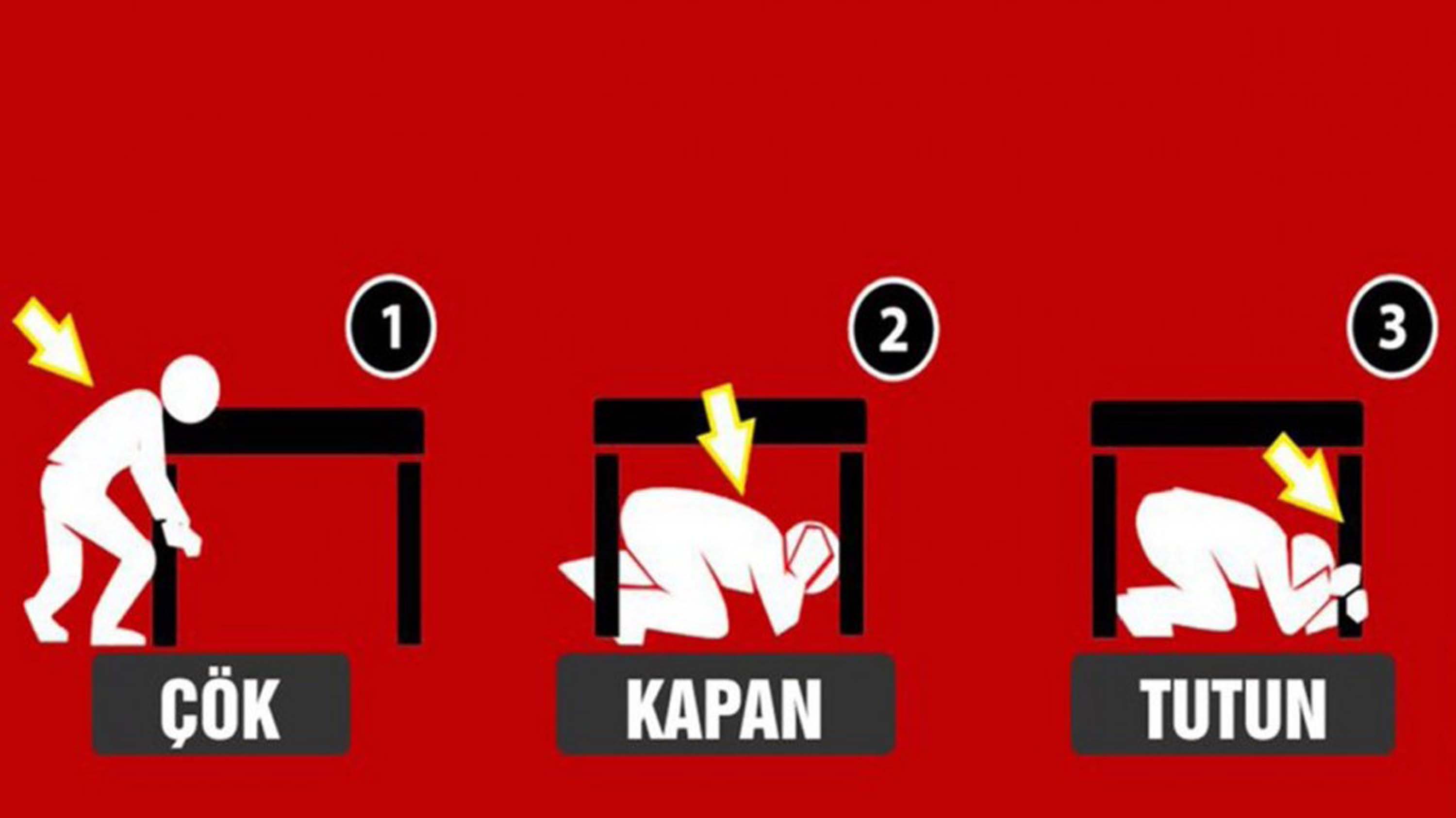 1

ÇÖK

2

KAPAN

3

TUTUN