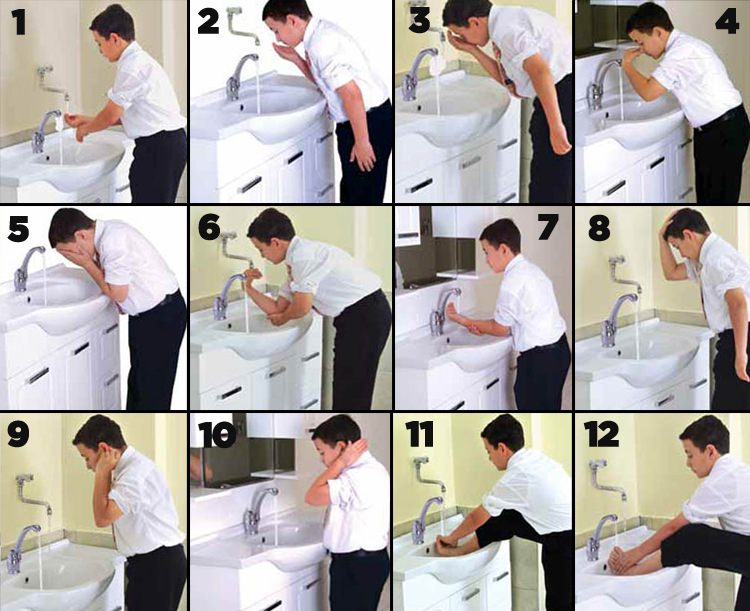 1
2
3
4
5
6
7
8
9
10
11
12