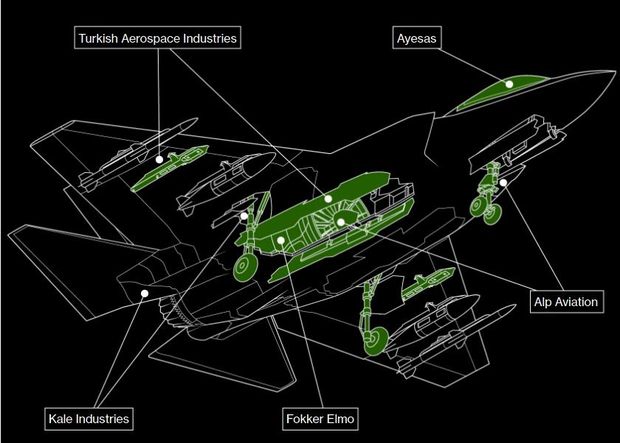 Turkish Aerospace Industries

Ayesas

Alp Aviation

Kale Industries

Fokker Elmo